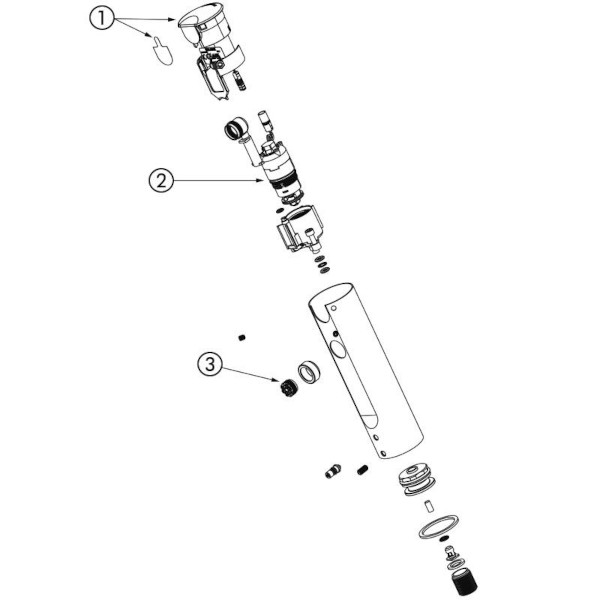 1
2
3