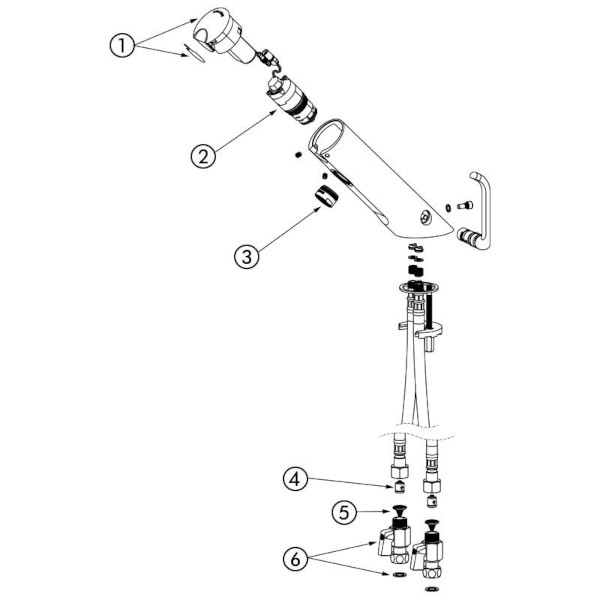 1
2
3
4
5
6