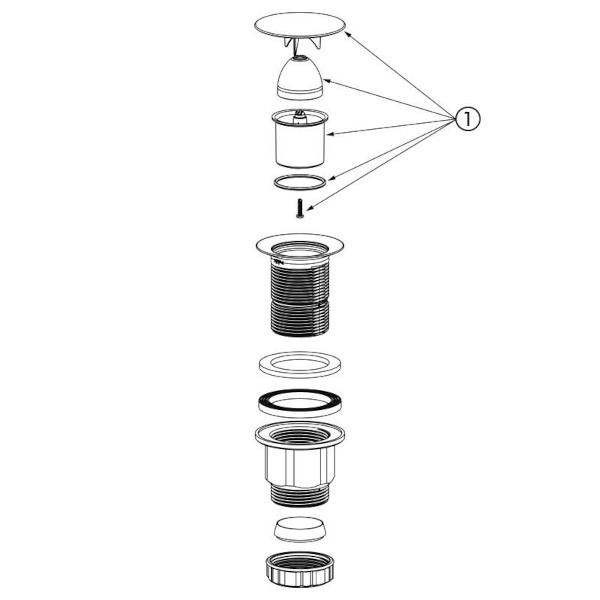 1